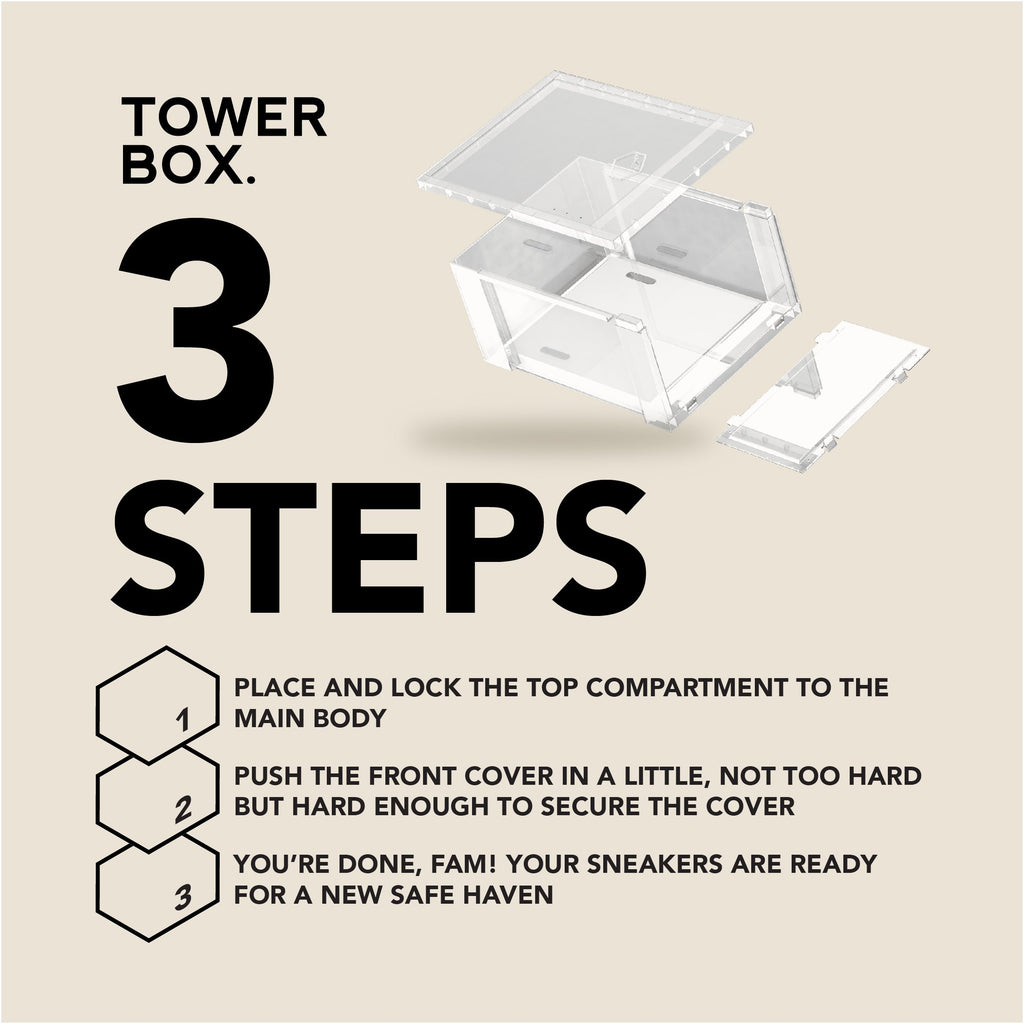 TOWER BOX.

3 STEPS

1 PLACE AND LOCK THE TOP COMPARTMENT TO THE MAIN BODY

2 PUSH THE FRONT COVER IN A LITTLE, NOT TOO HARD BUT HARD ENOUGH TO SECURE THE COVER

3 YOU'RE DONE, FAM! YOUR SNEAKERS ARE READY FOR A NEW SAFE HAVEN