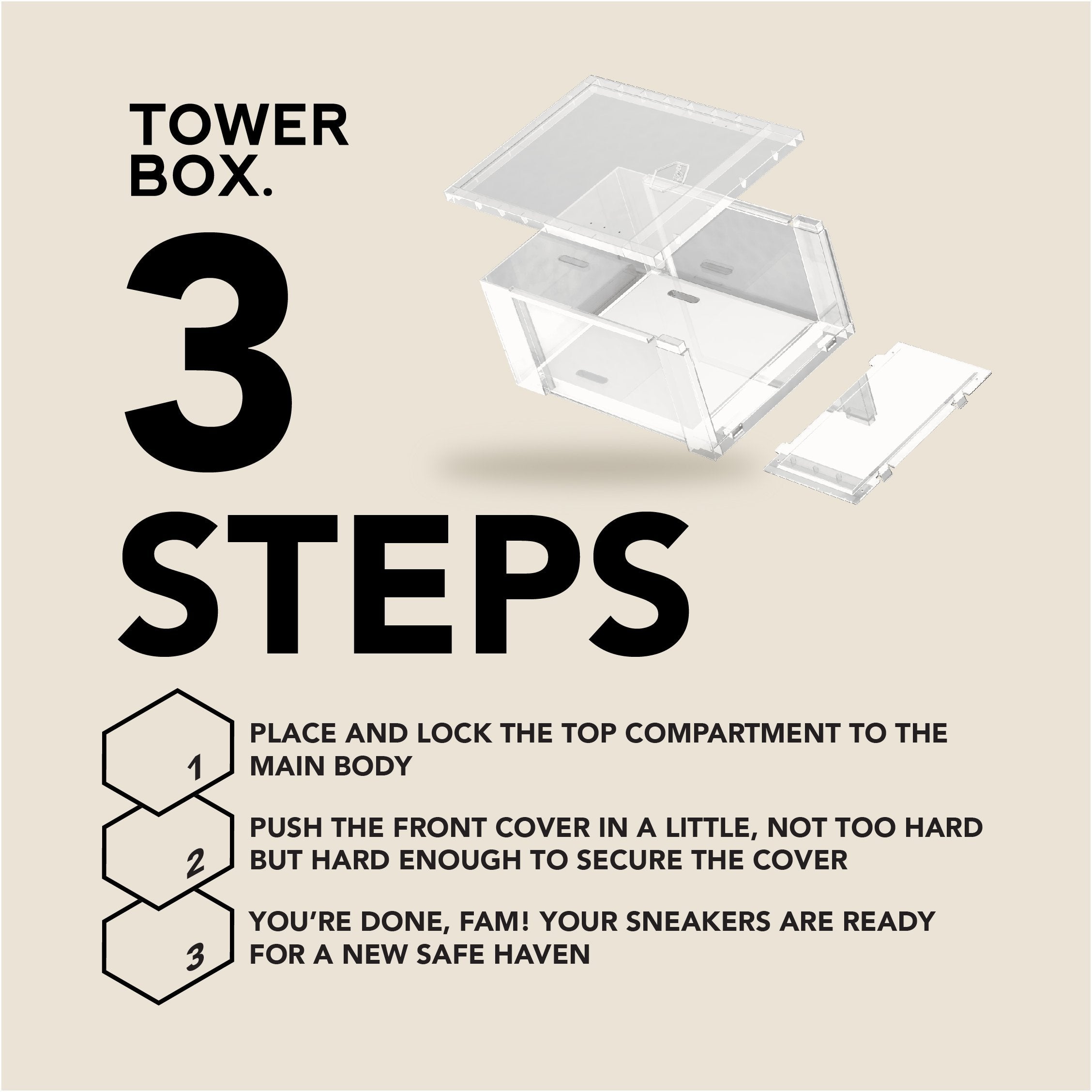 TOWER BOX.

3 STEPS

1
PLACE AND LOCK THE TOP COMPARTMENT TO THE MAIN BODY

2
PUSH THE FRONT COVER IN A LITTLE, NOT TOO HARD BUT HARD ENOUGH TO SECURE THE COVER

3
YOU'RE DONE, FAM! YOUR SNEAKERS ARE READY FOR A NEW SAFE HAVEN